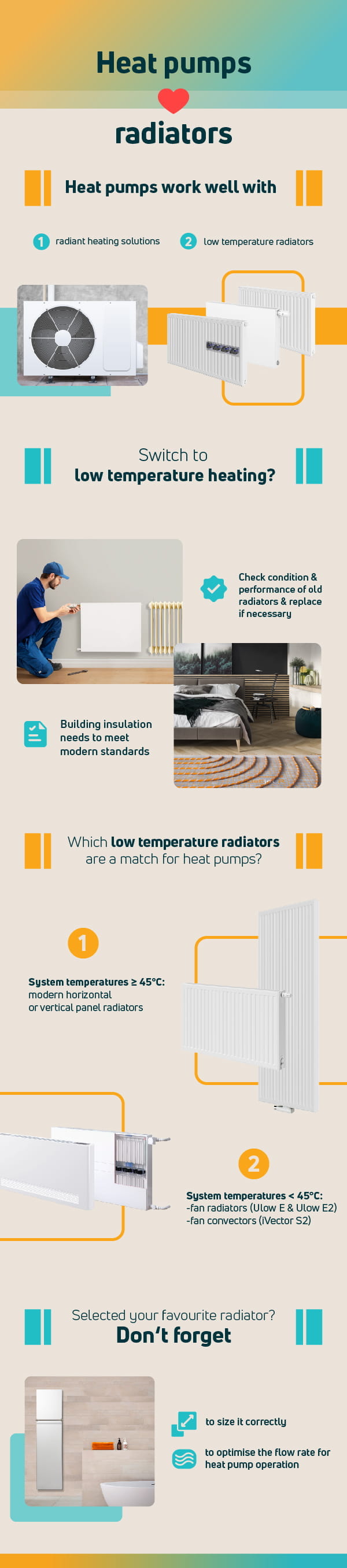 Heat pumps

radiators

Heat pumps work well with

1 radiant heating solutions

2 low temperature radiators

Switch to
low temperature heating?

Check condition & performance of old radiators & replace if necessary

Building insulation needs to meet modern standards

Which low temperature radiators are a match for heat pumps?

1

System temperatures ≥ 45°C:
modern horizontal or vertical panel radiators

2

System temperatures < 45°C:
-fan radiators (Ulow E & Ulow E2)
-fan convectors (iVector S2)

Selected your favourite radiator?
Don't forget

to size it correctly

to optimise the flow rate for heat pump operation